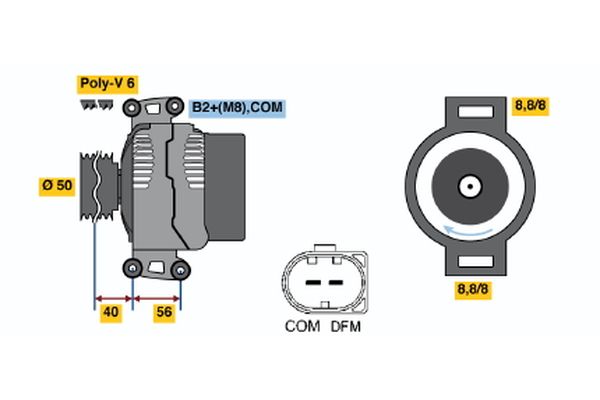 Poly-V 6

B2+(M8),COM

Ø 50

40

56

COM DFM

8,8/8

8,8/8