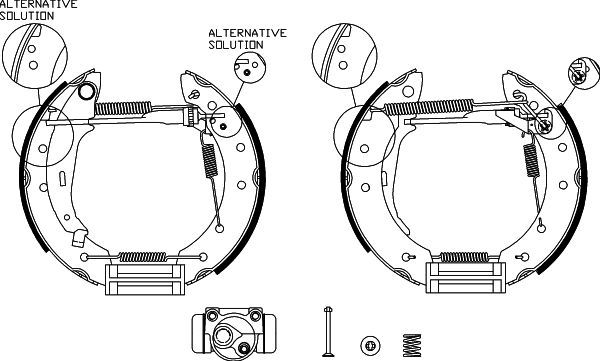 ALTERNATIVE
SOLUTION

ALTERNATIVE
SOLUTION