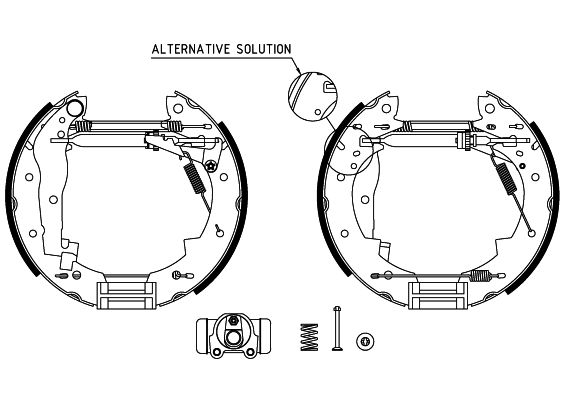 ALTERNATIVE SOLUTION