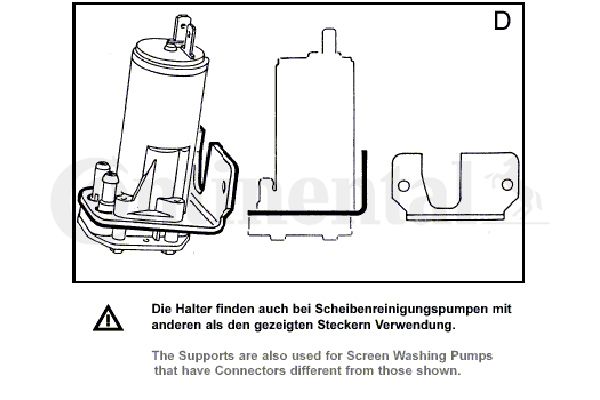 D

Continental

Die Halter finden auch bei Scheibenreinigungspumpen mit anderen als den gezeigten Steckern Verwendung.

The Supports are also used for Screen Washing Pumps that have Connectors different from those shown.